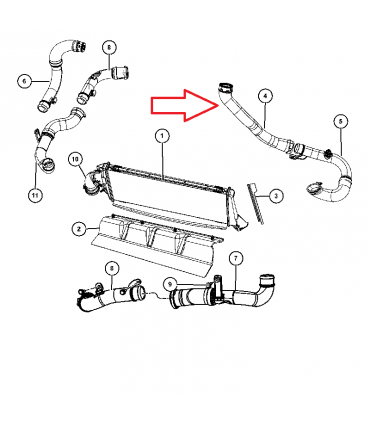 6
6
4
5
1
10
11
3
2
7
8
9