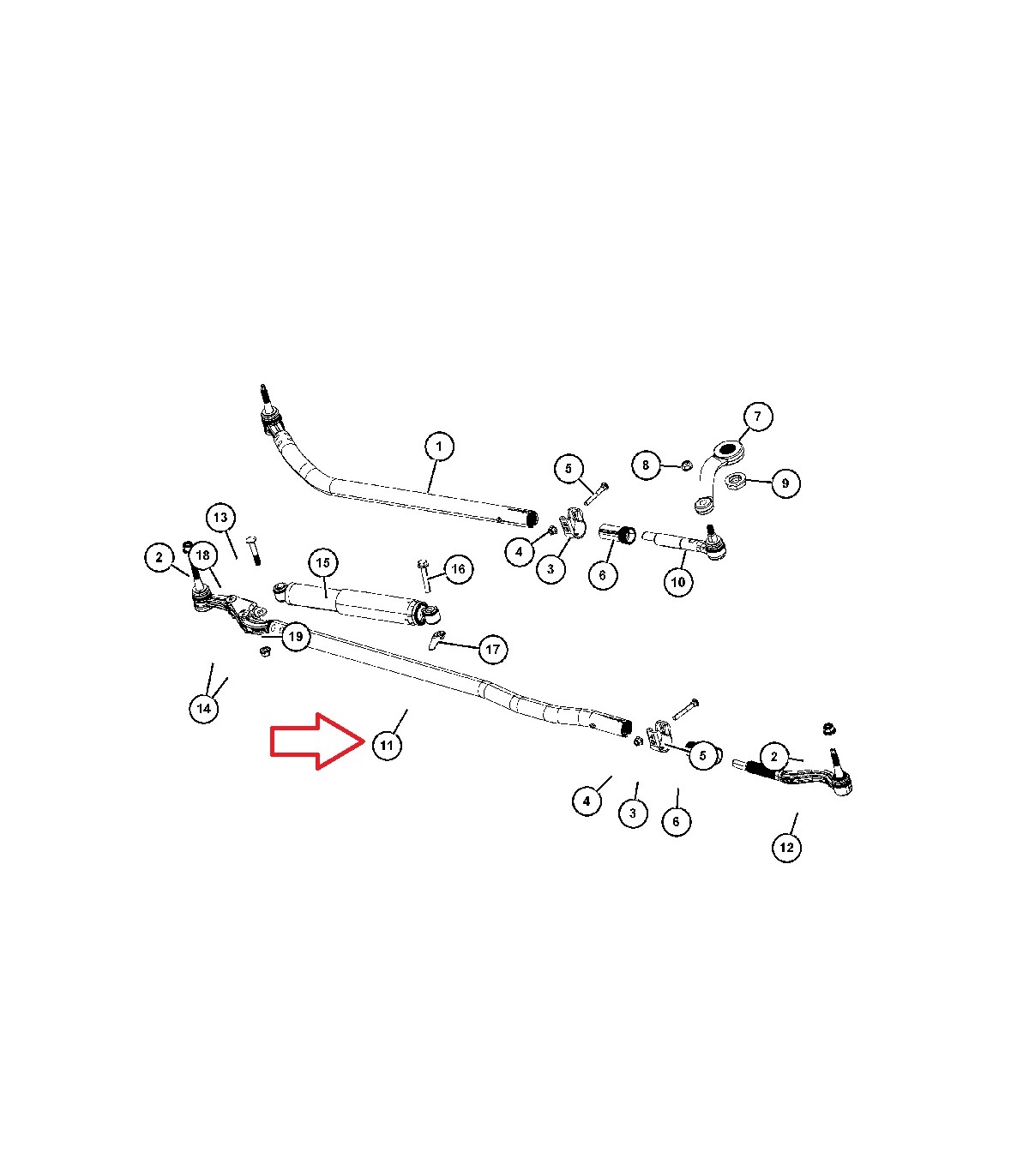 1
7
5
8
9
13
4
3
6
10
2
18
15
16
19
17
14
11
5
2
4
3
6
12